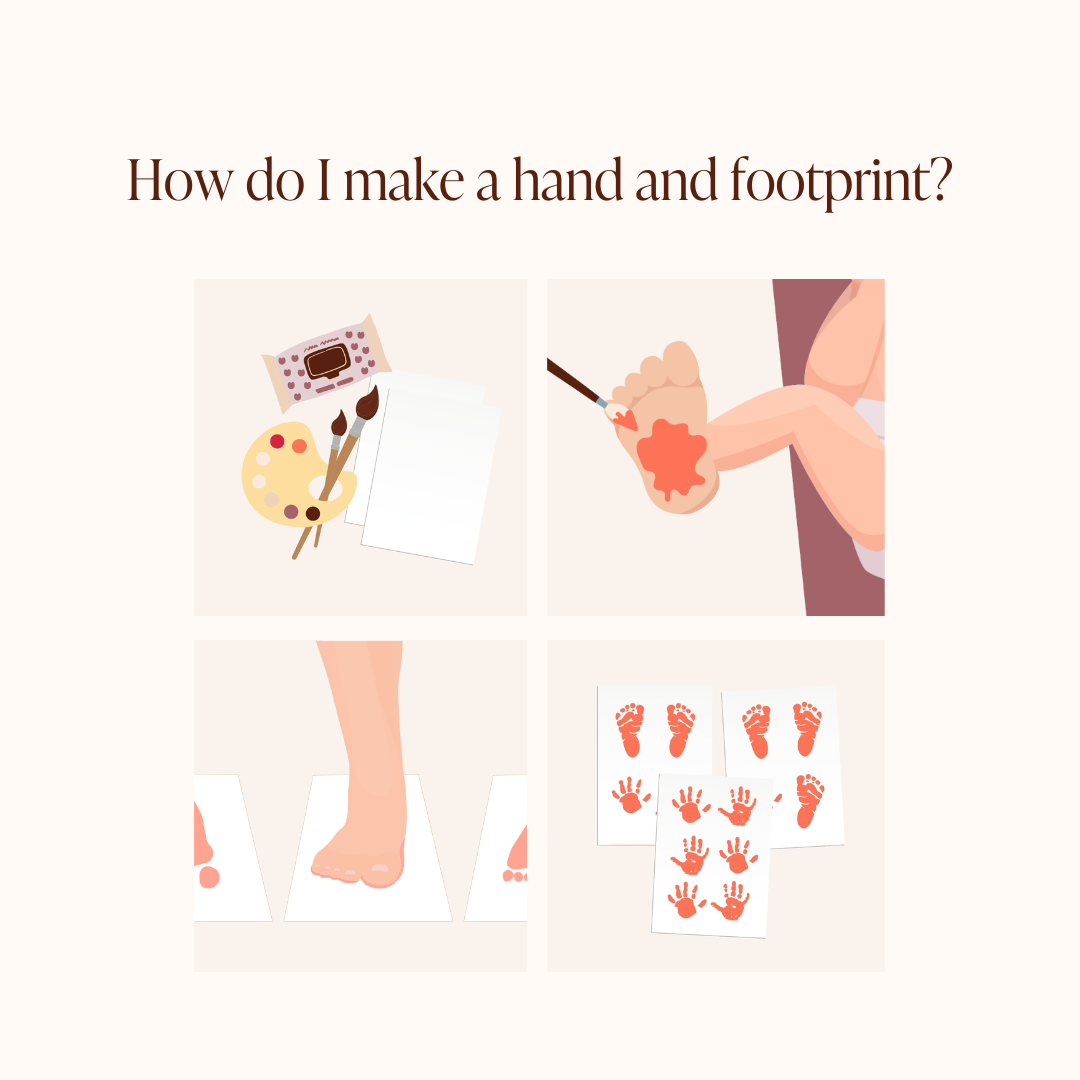 How do I make a hand and footprint?