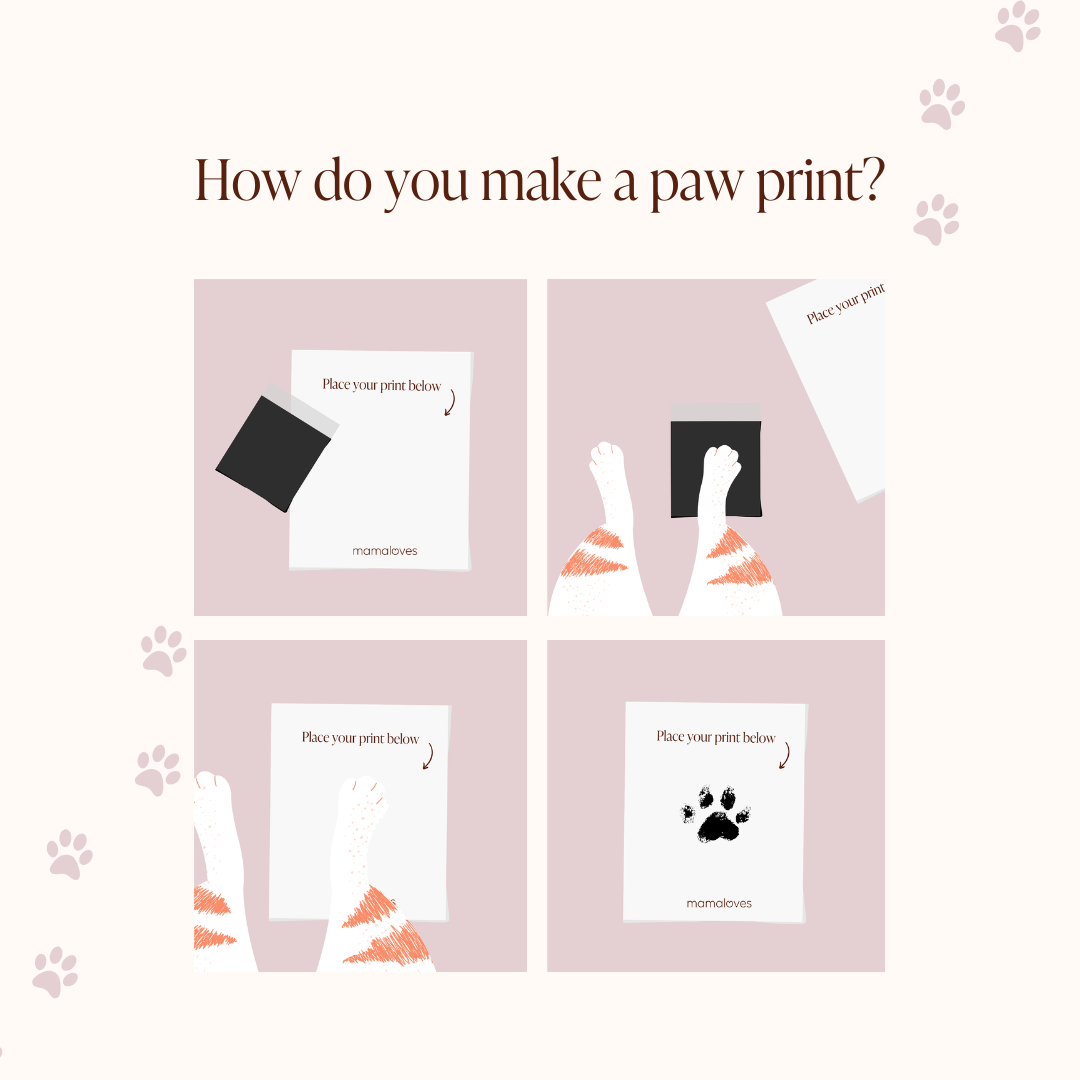 How do you make a paw print?

Place your print below

mamaloves

Place your print

Place your print below

Place your print below

mamaloves